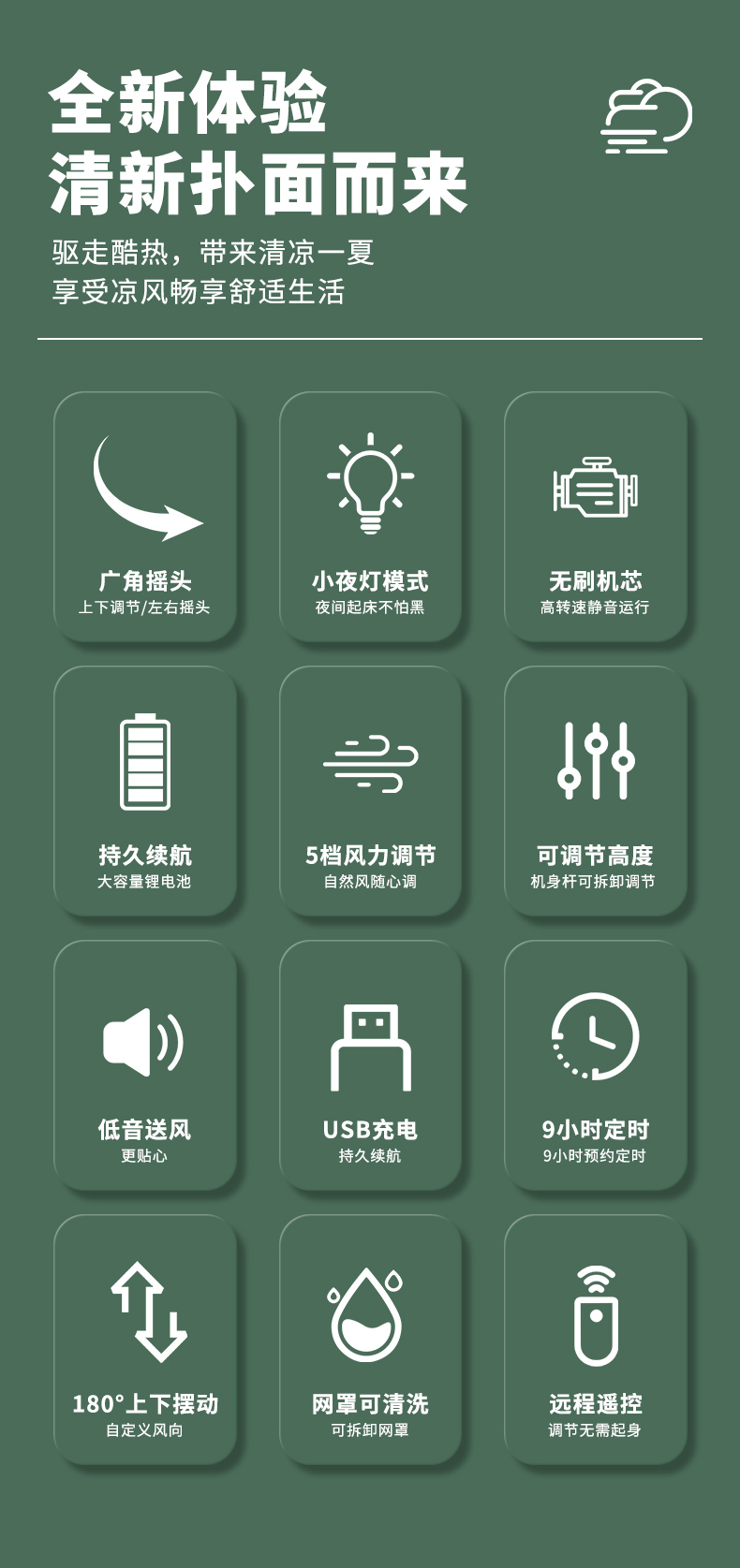 全新体验
清新扑面而来

驱走酷热，带来清凉一夏
享受凉风畅享舒适生活

广角摇头
上下调节/左右摇头

小夜灯模式
夜间起床不怕黑

无刷机芯
高转速静音运行

持久续航
大容量锂电池

5档风力调节
自然风随心调

可调节高度
机身杆可拆卸调节

低音送风
更贴心

USB充电
持久续航

9小时定时
9小时预约定时

180°上下摆动
自定义风向

网罩可清洗
可拆卸网罩

远程遥控
调节无需起身