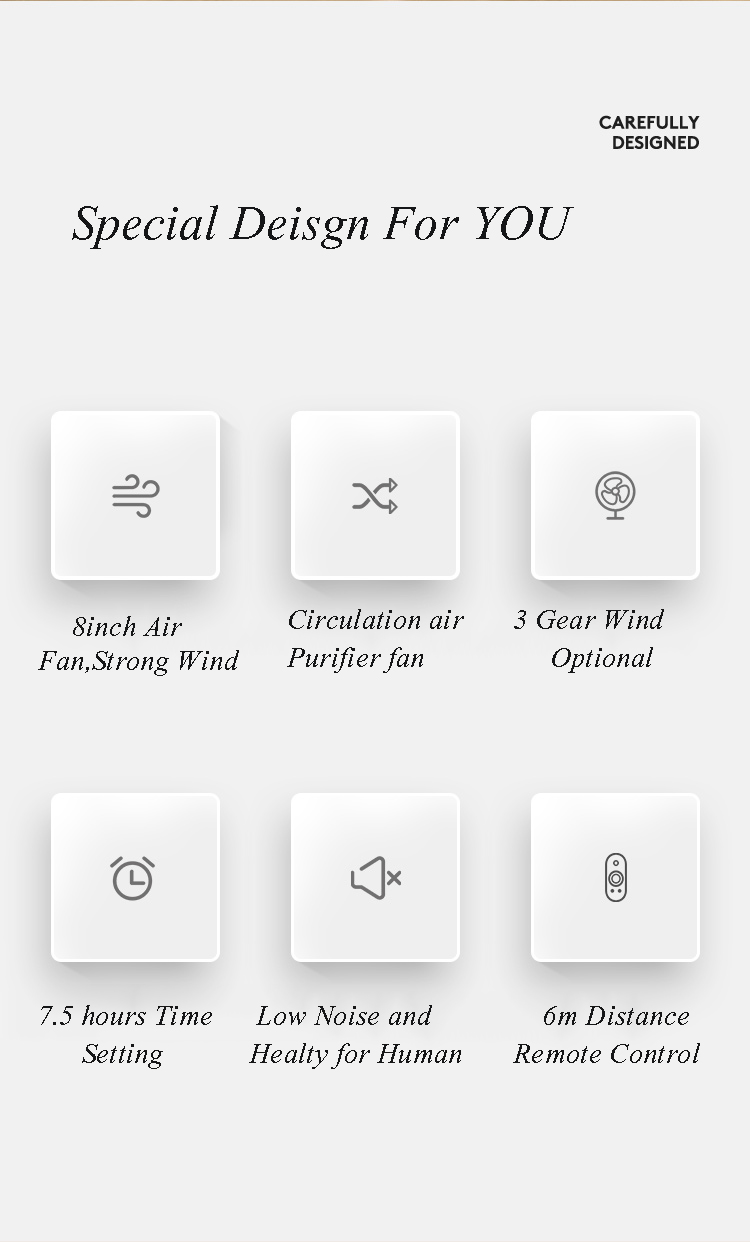 CAREFULLY
DESIGNED

Special Deisgn For YOU

8inch Air
Fan,Strong Wind

Circulation air
Purifier fan

3 Gear Wind
Optional

7.5 hours Time
Setting

Low Noise and
Healty for Human

6m Distance
Remote Control